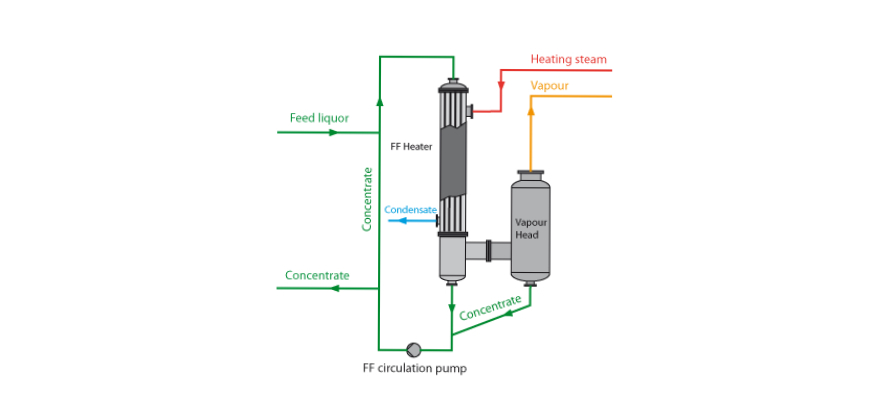 Heating steam
Vapour
Feed liquor
FF Heater
Concentrate
Condensate
Vapour Head
Concentrate
Concentrate
FF circulation pump